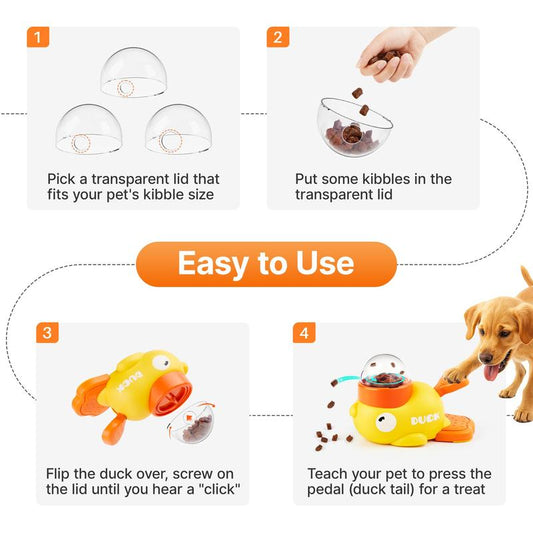 1

Pick a transparent lid that fits your pet's kibble size

2

Put some kibbles in the transparent lid

Easy to Use

3

DUCK

Flip the duck over, screw on the lid until you hear a "click"

4

DUCK

Teach your pet to press the pedal (duck tail) for a treat