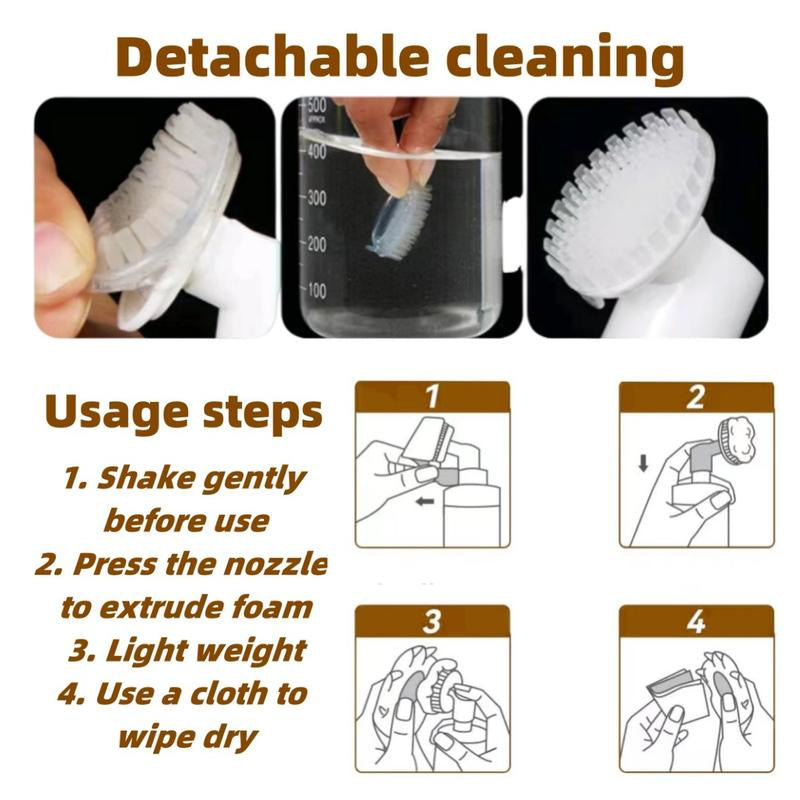 Detachable cleaning

500
APPROX
400
300
200
100

Usage steps

1. Shake gently before use
2. Press the nozzle to extrude foam
3. Light weight
4. Use a cloth to wipe dry

1

2

3

4